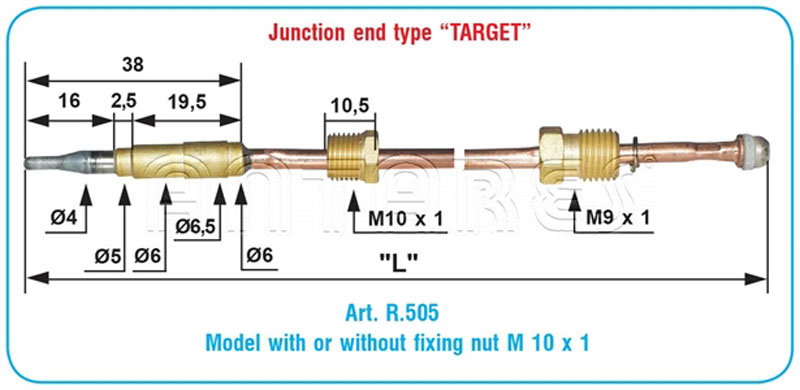 Junction end type "TARGET"

38

16

2,5

19,5

10,5

Ø4

Ø5

Ø6

Ø6,5

Ø6

M10 x 1

M9 x 1

"L"

Art. R.505

Model with or without fixing nut M 10 x 1